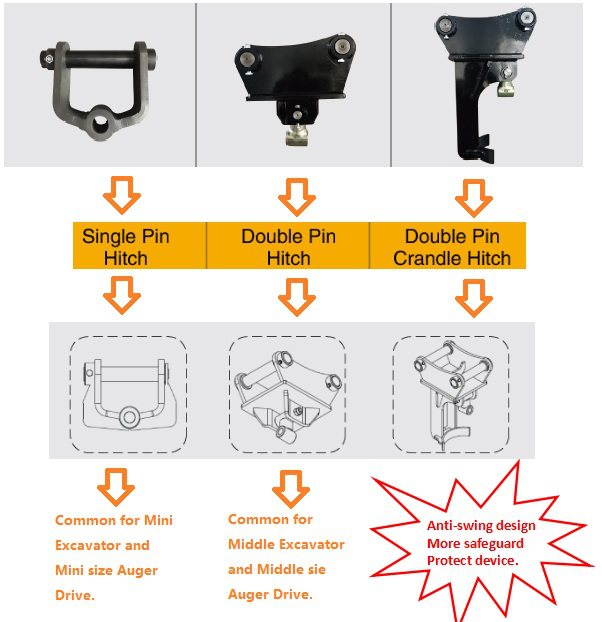 Single Pin Hitch

Double Pin Hitch

Double Pin Crandle Hitch

Common for Mini Excavator and Mini size Auger Drive.

Common for Middle Excavator and Middle sie Auger Drive.

Anti-swing design More safeguard Protect device.