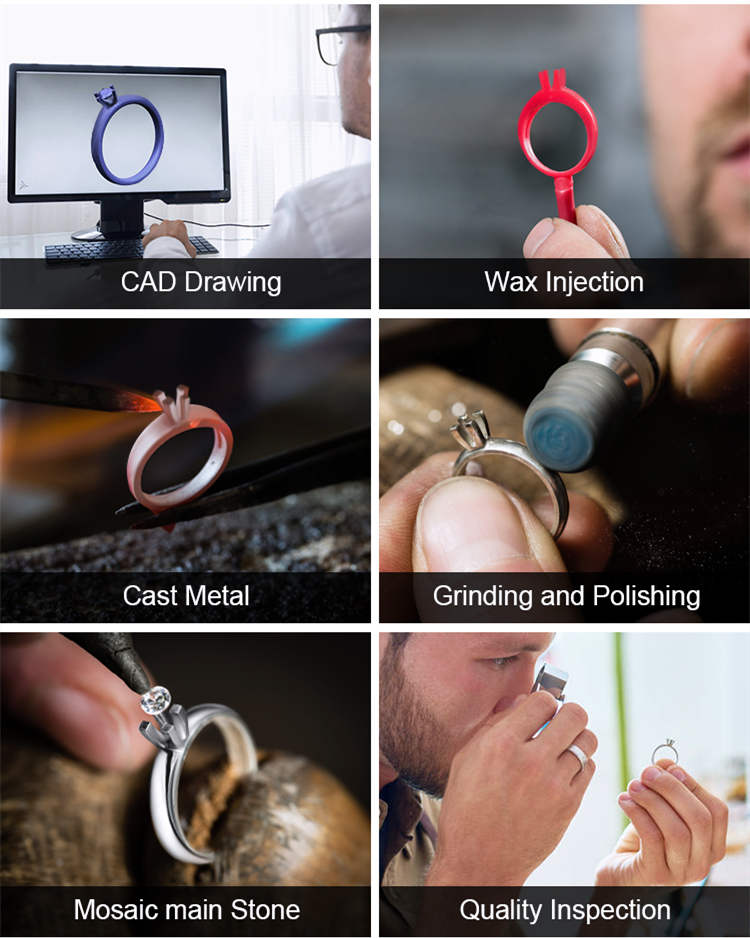 CAD Drawing

Wax Injection

Cast Metal

Grinding and Polishing

Mosaic main Stone

Quality Inspection